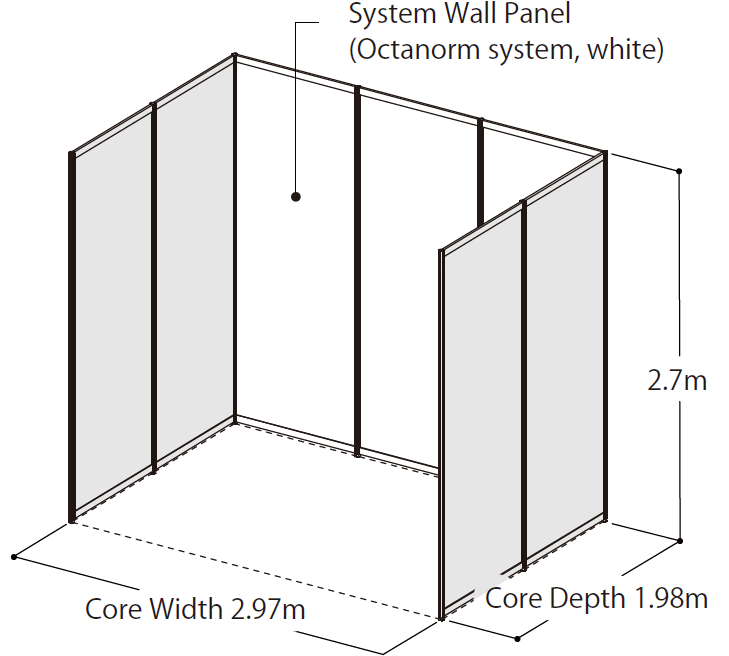 System Wall Panel
(Octanorm system, white)

2.7m

Core Width 2.97m

Core Depth 1.98m