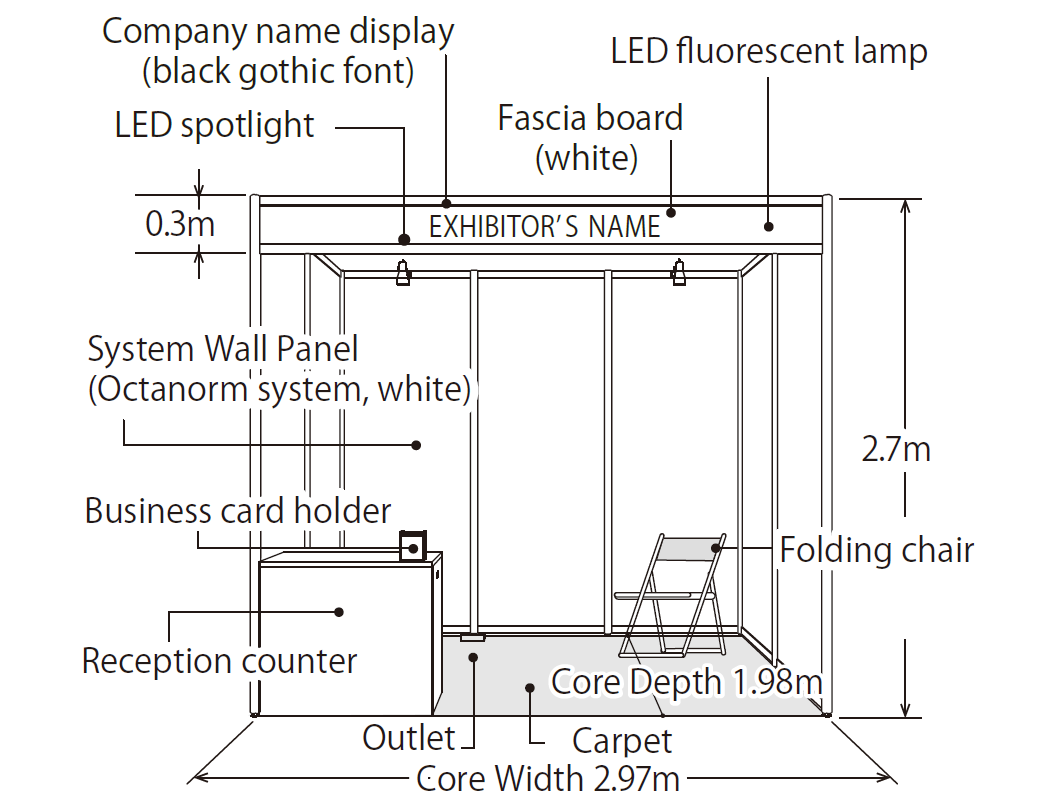 Company name display
(black gothic font)

LED fluorescent lamp

LED spotlight

Fascia board
(white)

0.3m

EXHIBITOR'S NAME

System Wall Panel
(Octanorm system, white)

2.7m

Business card holder

Folding chair

Reception counter

Core Depth 1.98m

Outlet

Carpet

Core Width 2.97m